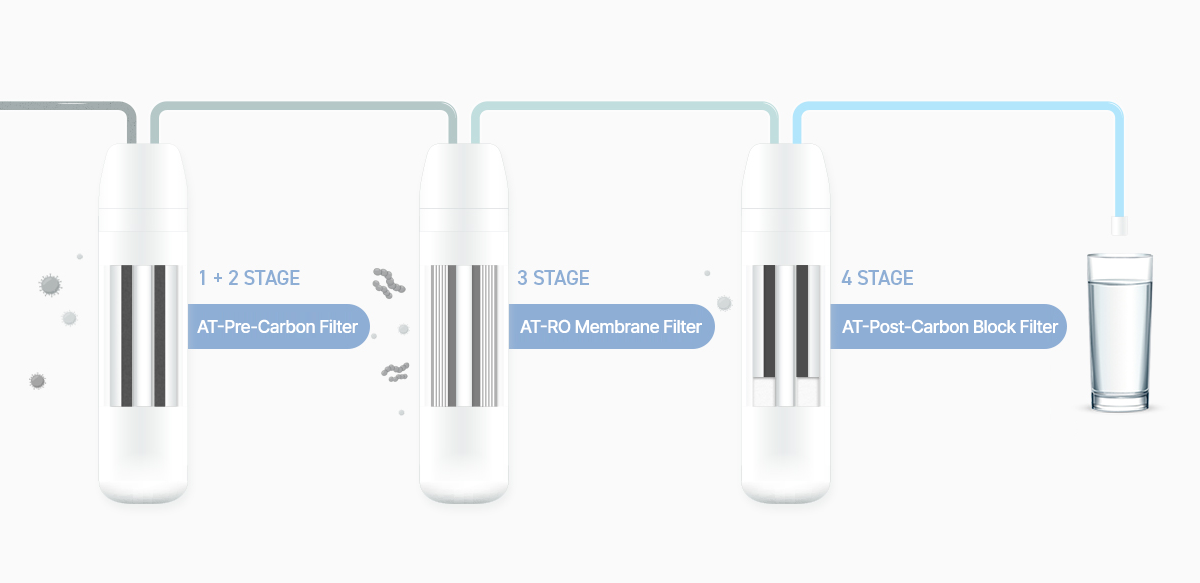 1 + 2 STAGE
AT-Pre-Carbon Filter

3 STAGE
AT-RO Membrane Filter

4 STAGE
AT-Post-Carbon Block Filter